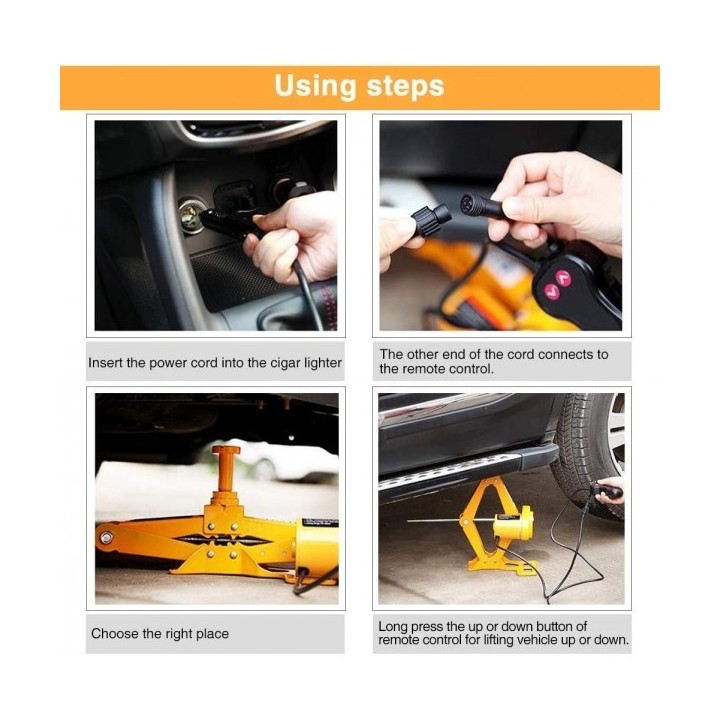 Using steps

Insert the power cord into the cigar lighter

The other end of the cord connects to the remote control.

Choose the right place

Long press the up or down button of remote control for lifting vehicle up or down.