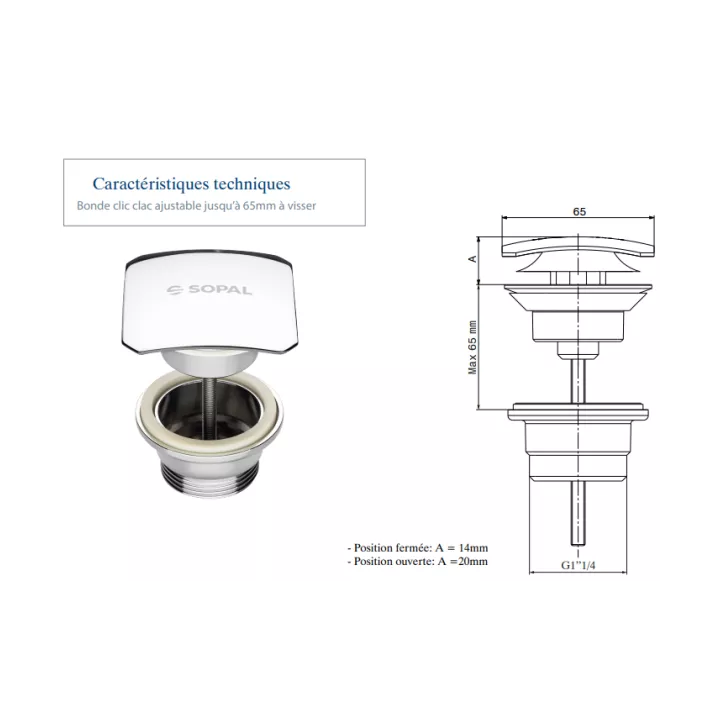 Caractéristiques techniques
Bonde clic clac ajustable jusqu'à 65mm à visser

SOPAL

65

A

Max 65 mm

- Position fermée: A = 14mm
- Position ouverte: A =20mm

G1"1/4