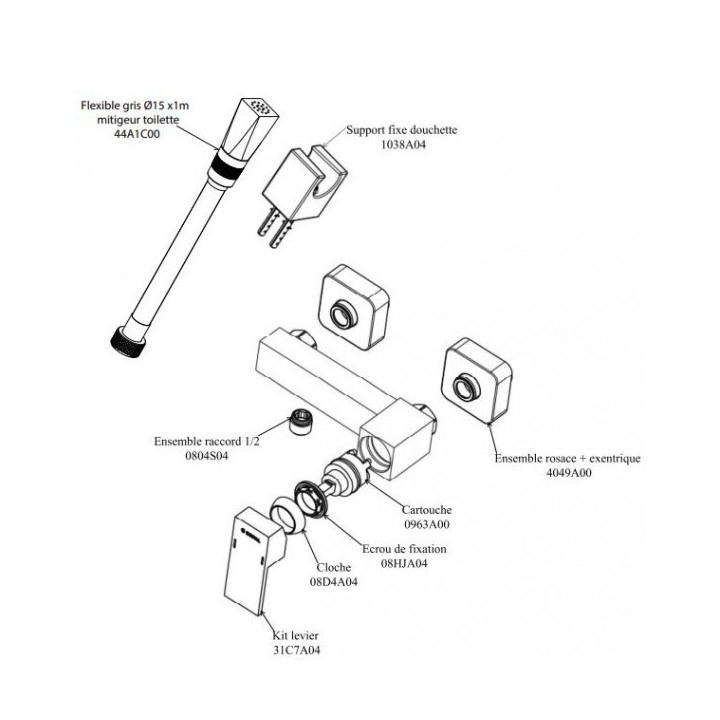 Flexible gris Ø15 x1m
mitigeur toilette
44A1C00

Support fixe douchette
1038A04

Ensemble raccord 1/2
0804S04

Ensemble rosace + exentrique
4049A00

Cartouche
0963A00

Ecrou de fixation
08HJA04

Cloche
08D4A04

Kit levier
31C7A04