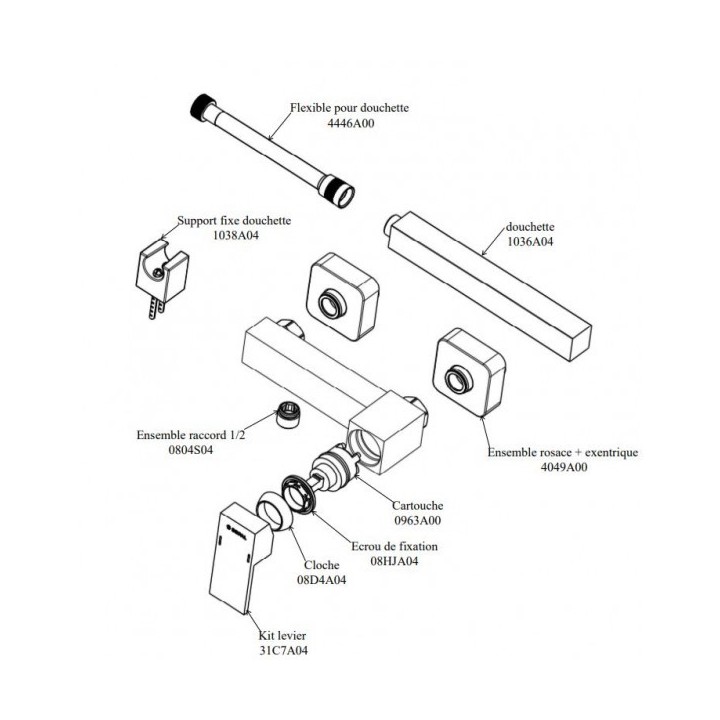 Flexible pour douchette
4446A00

Support fixe douchette
1038A04

douchette
1036A04

Ensemble raccord 1/2
0804S04

Ensemble rosace + exentrique
4049A00

Cartouche
0963A00

Ecrou de fixation
08HJA04

Cloche
08D4A04

Kit levier
31C7A04