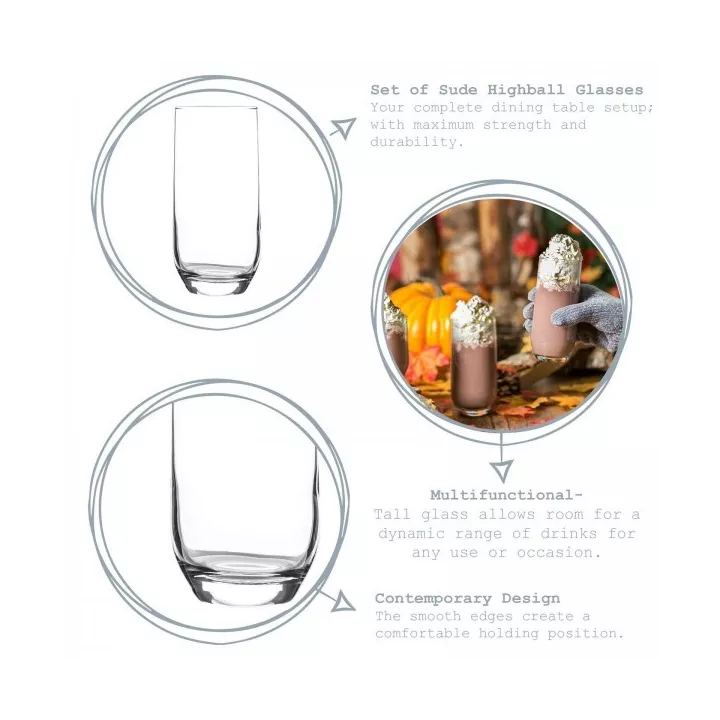 Set of Sude Highball Glasses
Your complete dining table setup; with maximum strength and durability.

Multifunctional-
Tall glass allows room for a dynamic range of drinks for any use or occasion.

Contemporary Design
The smooth edges create a comfortable holding position.