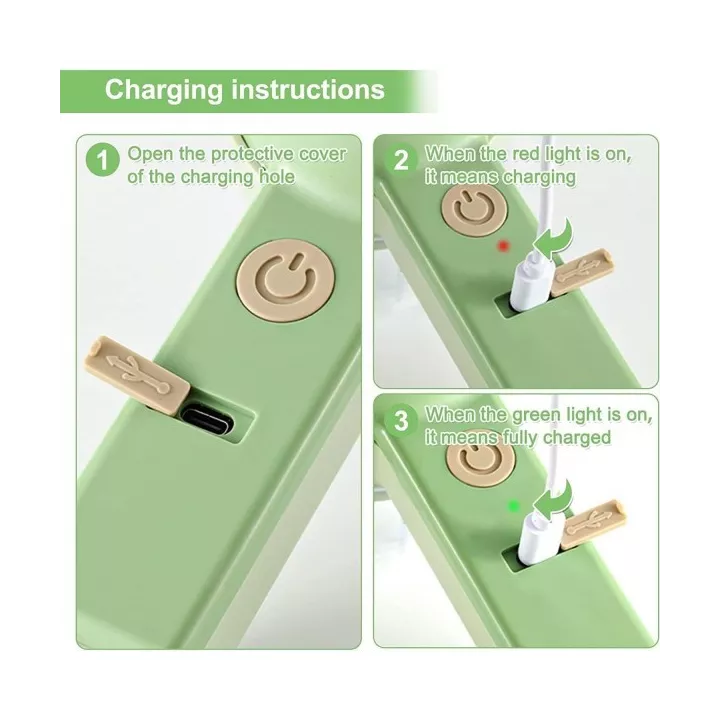 Charging instructions

1 Open the protective cover of the charging hole

2 When the red light is on, it means charging

3 When the green light is on, it means fully charged