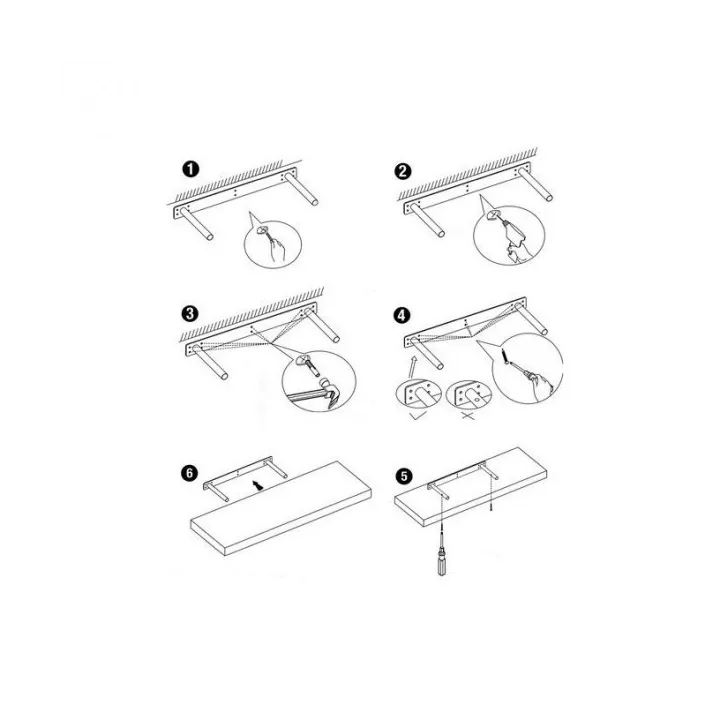 1

2

3

4

6

5