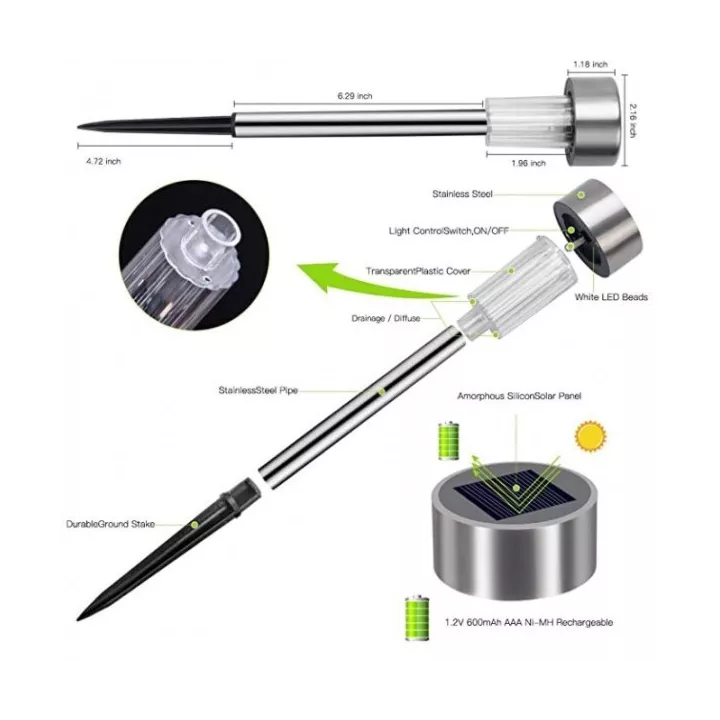 1.18 inch

6.29 inch

2.16 inch

4.72 inch

1.96 inch

Stainless Steel

Light ControlSwitch,ON/OFF

TransparentPlastic Cover

White LED Beads

Drainage / Diffuse

StainlessSteel Pipe

Amorphous SiliconSolar Panel

DurableGround Stake

1.2V 600mAh AAA Ni-MH Rechargeable