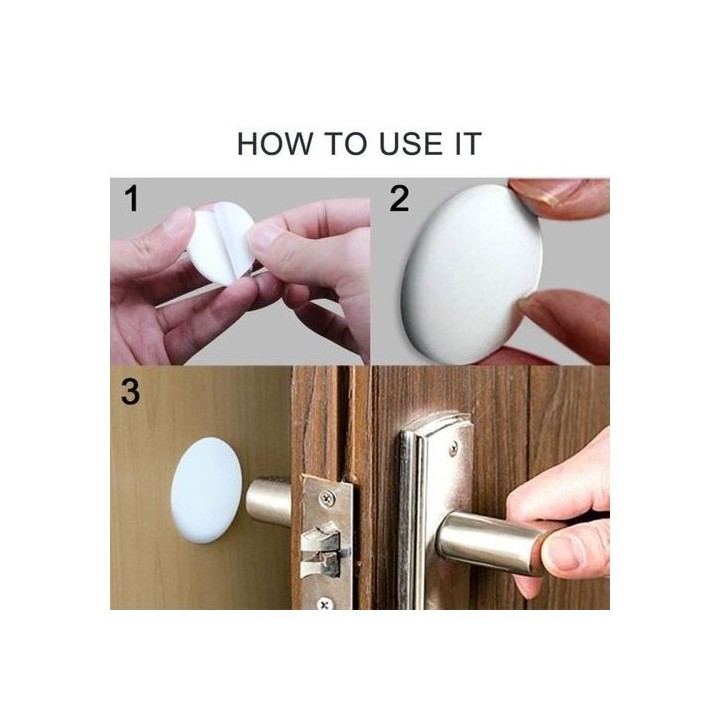 HOW TO USE IT

1

2

3