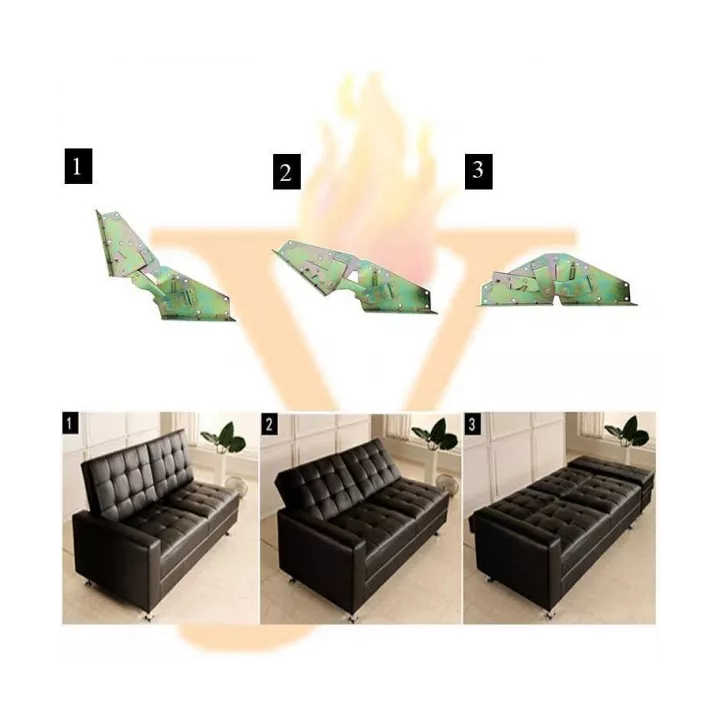 1

2

3

1

2

3