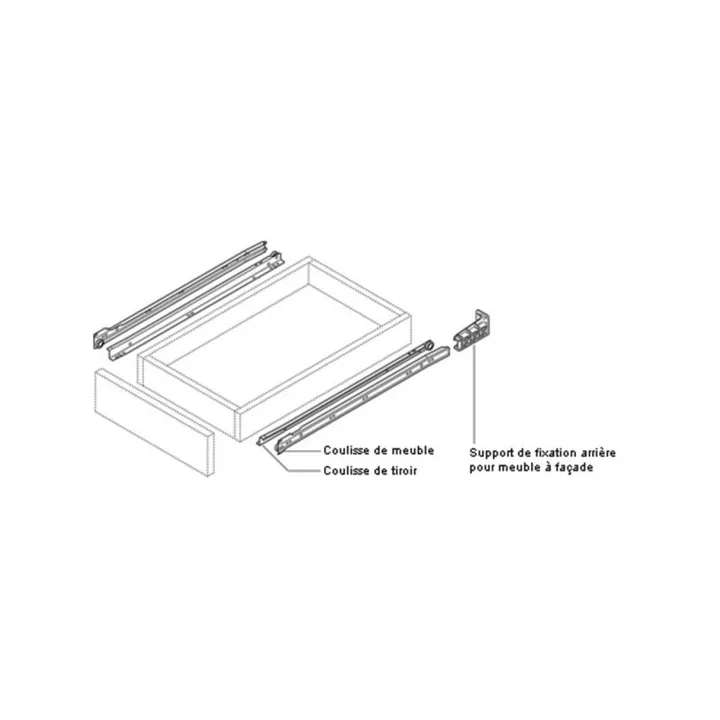 Coulisse de meuble
Coulisse de tiroir

Support de fixation arrière pour meuble à façade